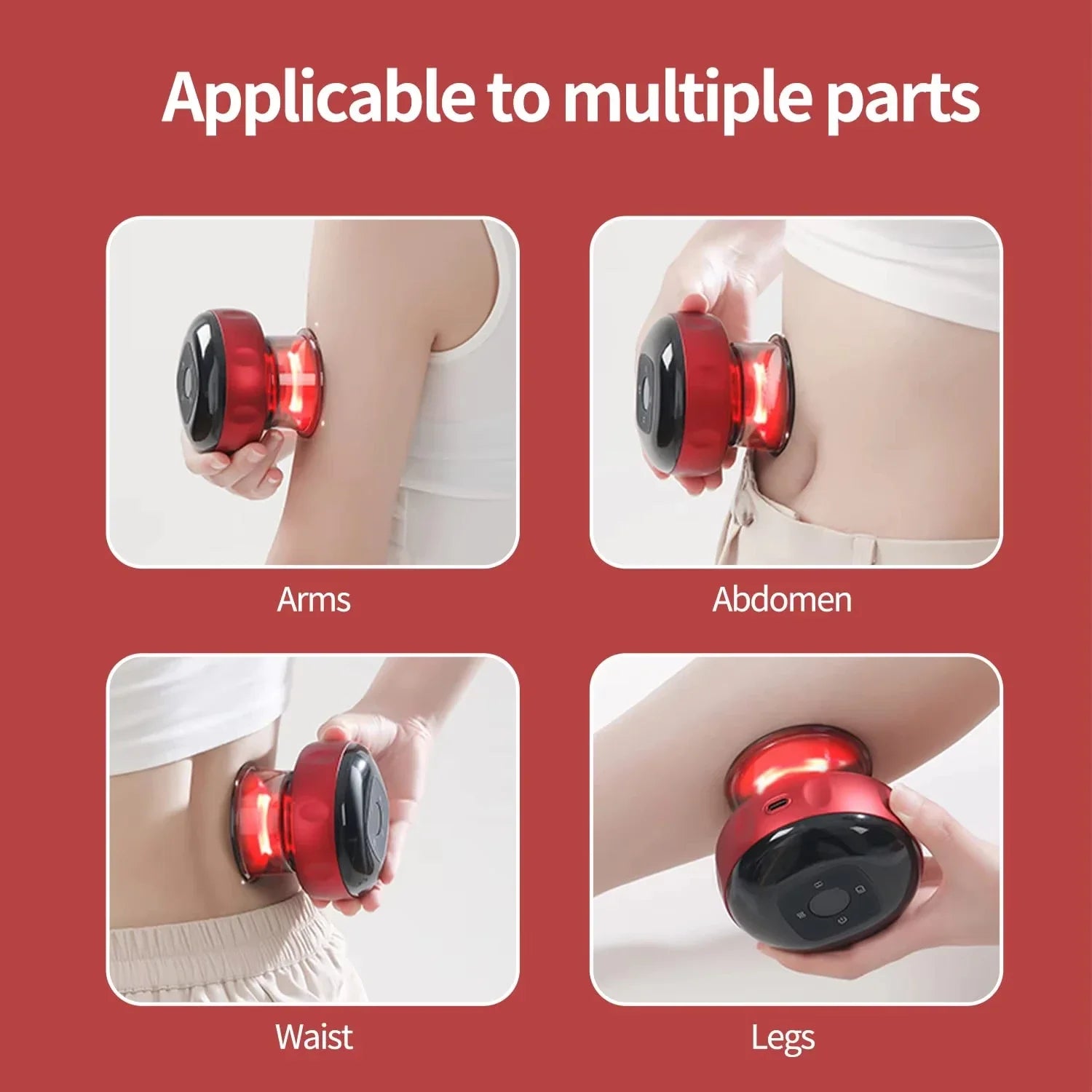 Applicable to multiple parts

Arms

Abdomen

Waist

Legs